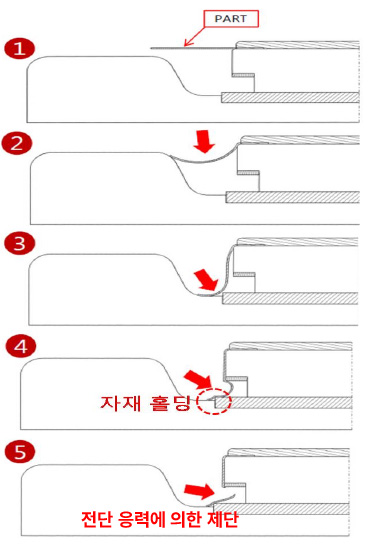 PART

1

2

3

4

자재 홀딩

5

전단 응력에 의한 제단